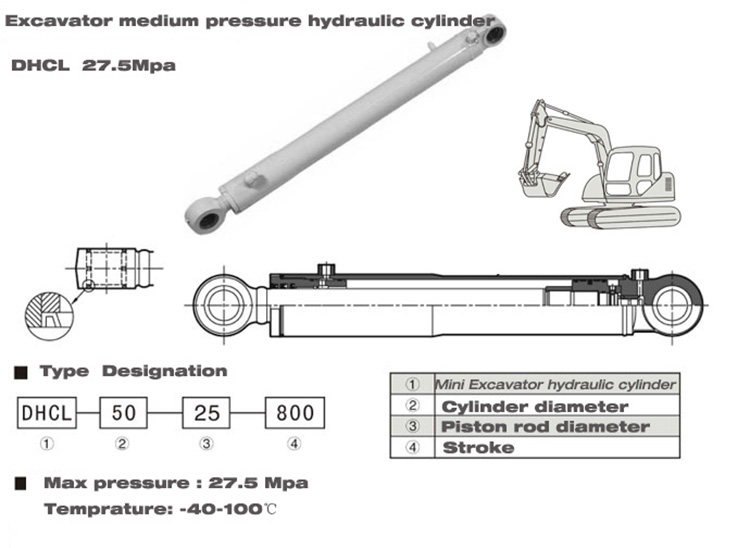 Excavator medium pressure hydraulic cylinder

DHCL 27.5Mpa

■ Type Designation

DHCL — 50 — 25 — 800

① ② ③ ④

| ① | Mini Excavator hydraulic cylinder |
|---|---|
| ② | Cylinder diameter |
| ③ | Piston rod diameter |
| ④ | Stroke |

■ Max pressure : 27.5 Mpa

Temprature: -40-100℃